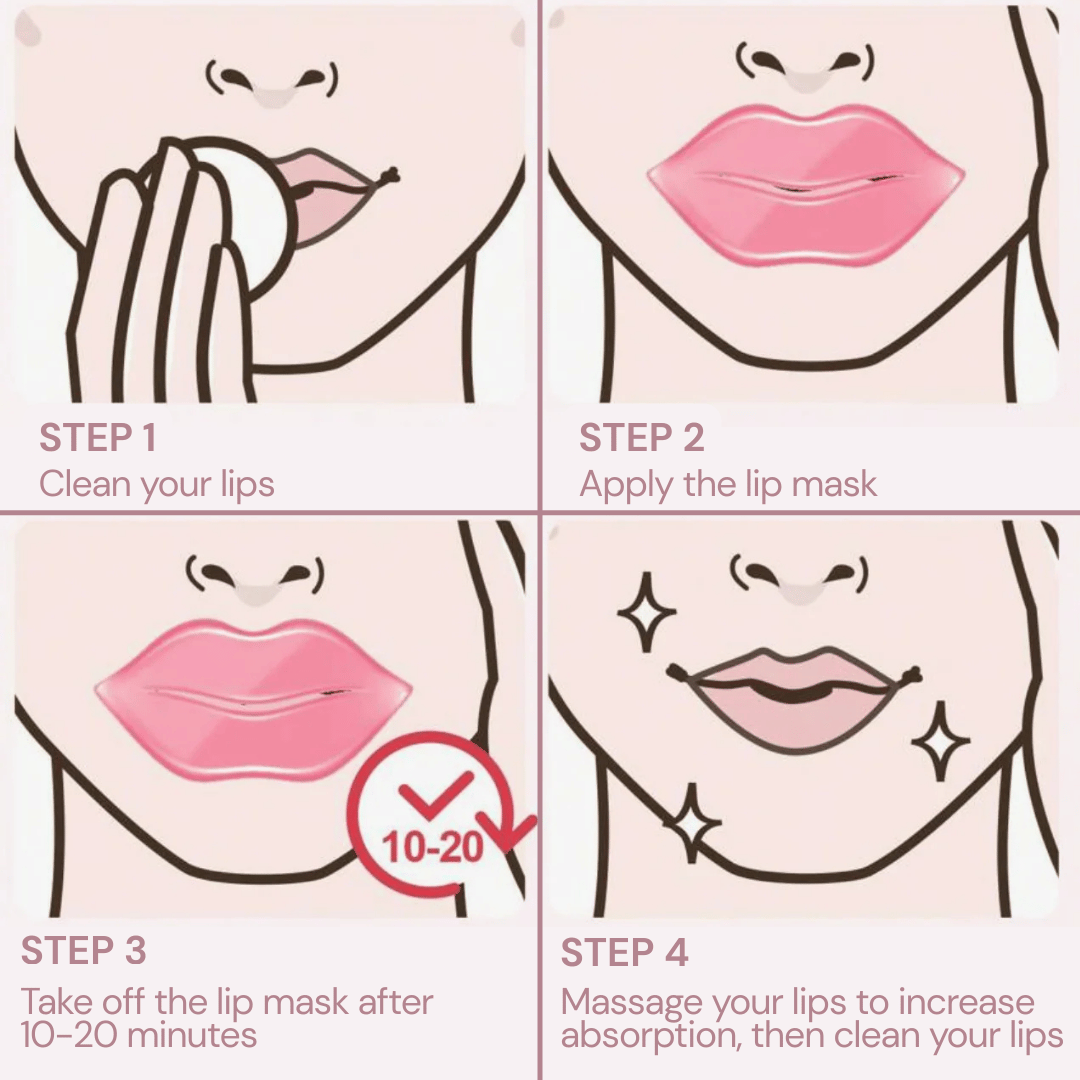 STEP 1
Clean your lips

STEP 2
Apply the lip mask

10-20

STEP 3
Take off the lip mask after 10-20 minutes

STEP 4
Massage your lips to increase absorption, then clean your lips